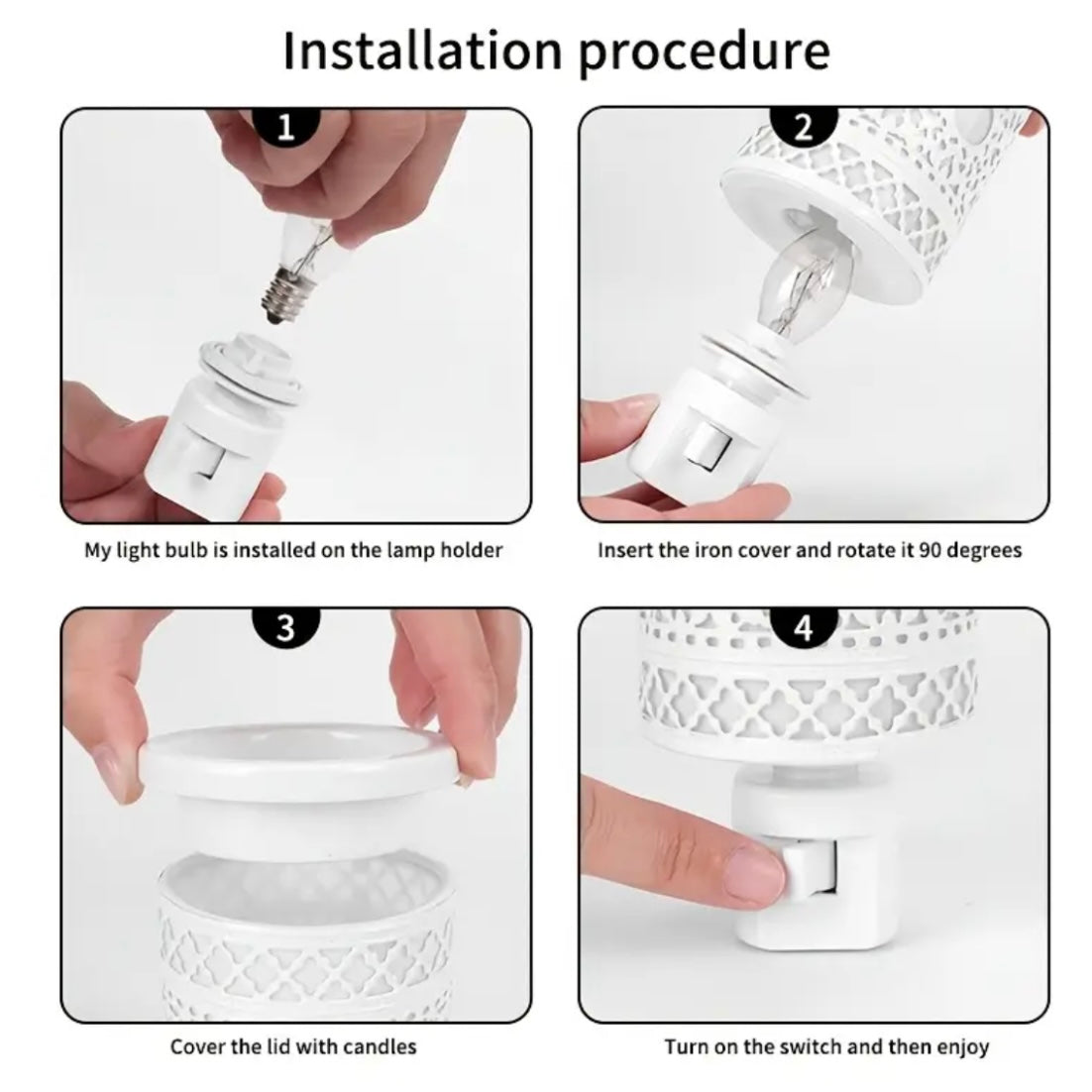 Installation procedure

1

My light bulb is installed on the lamp holder

2

Insert the iron cover and rotate it 90 degrees

3

Cover the lid with candles

4

Turn on the switch and then enjoy